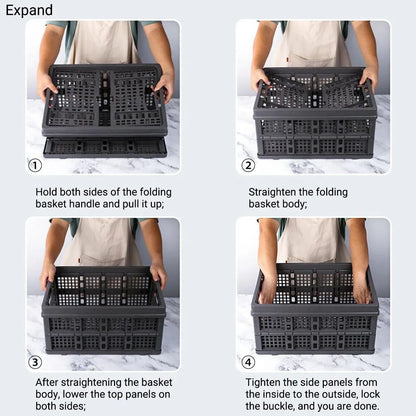 Expand

①

Hold both sides of the folding basket handle and pull it up;

②

Straighten the folding basket body;

③

After straightening the basket body, lower the top panels on both sides;

④

Tighten the side panels from the inside to the outside, lock the buckle, and you are done.