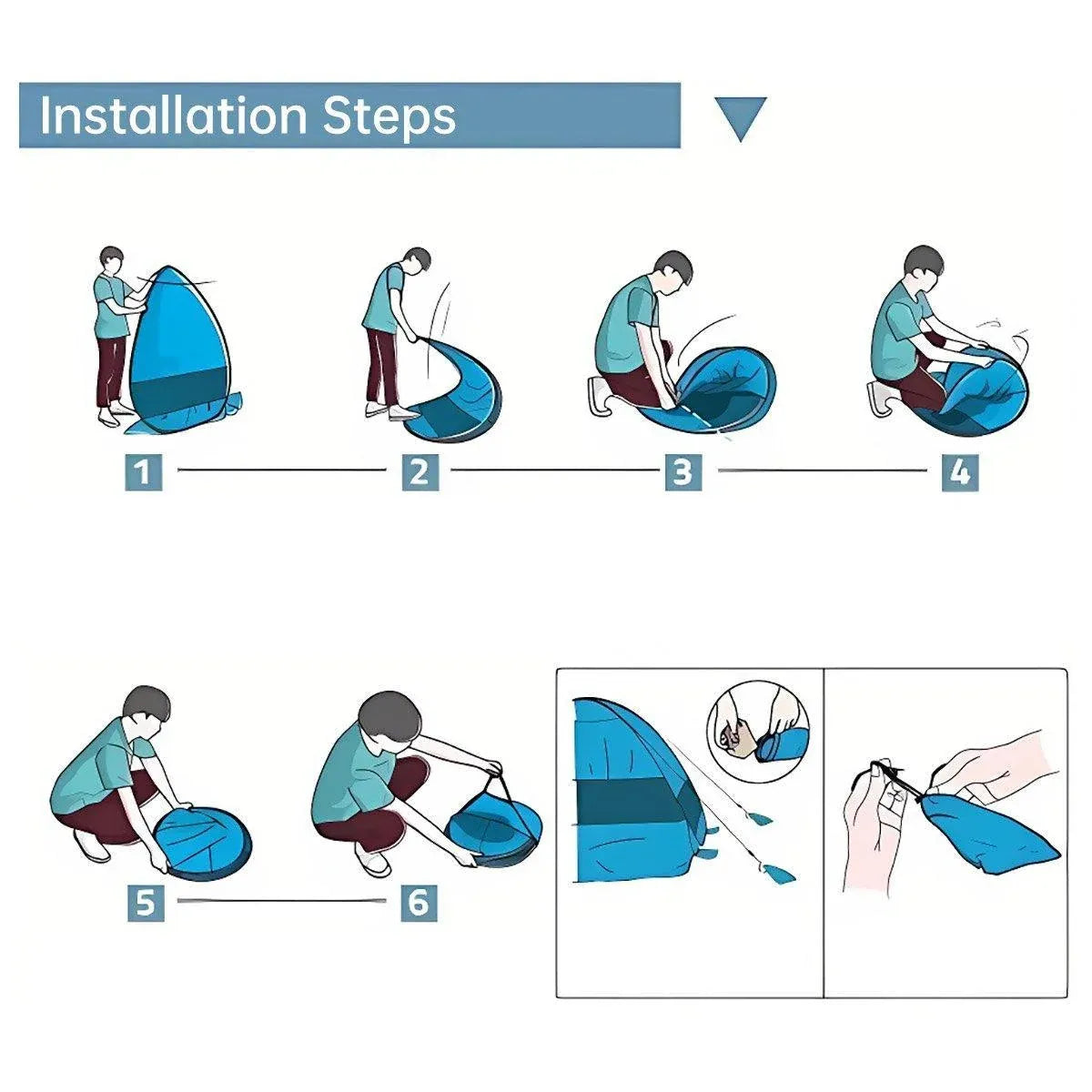 Installation Steps

1

2

3

4

5

6