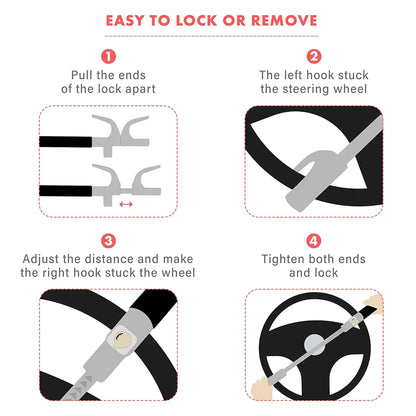 EASY TO LOCK OR REMOVE

1
Pull the ends of the lock apart

2
The left hook stuck the steering wheel

3
Adjust the distance and make the right hook stuck the wheel

4
Tighten both ends and lock