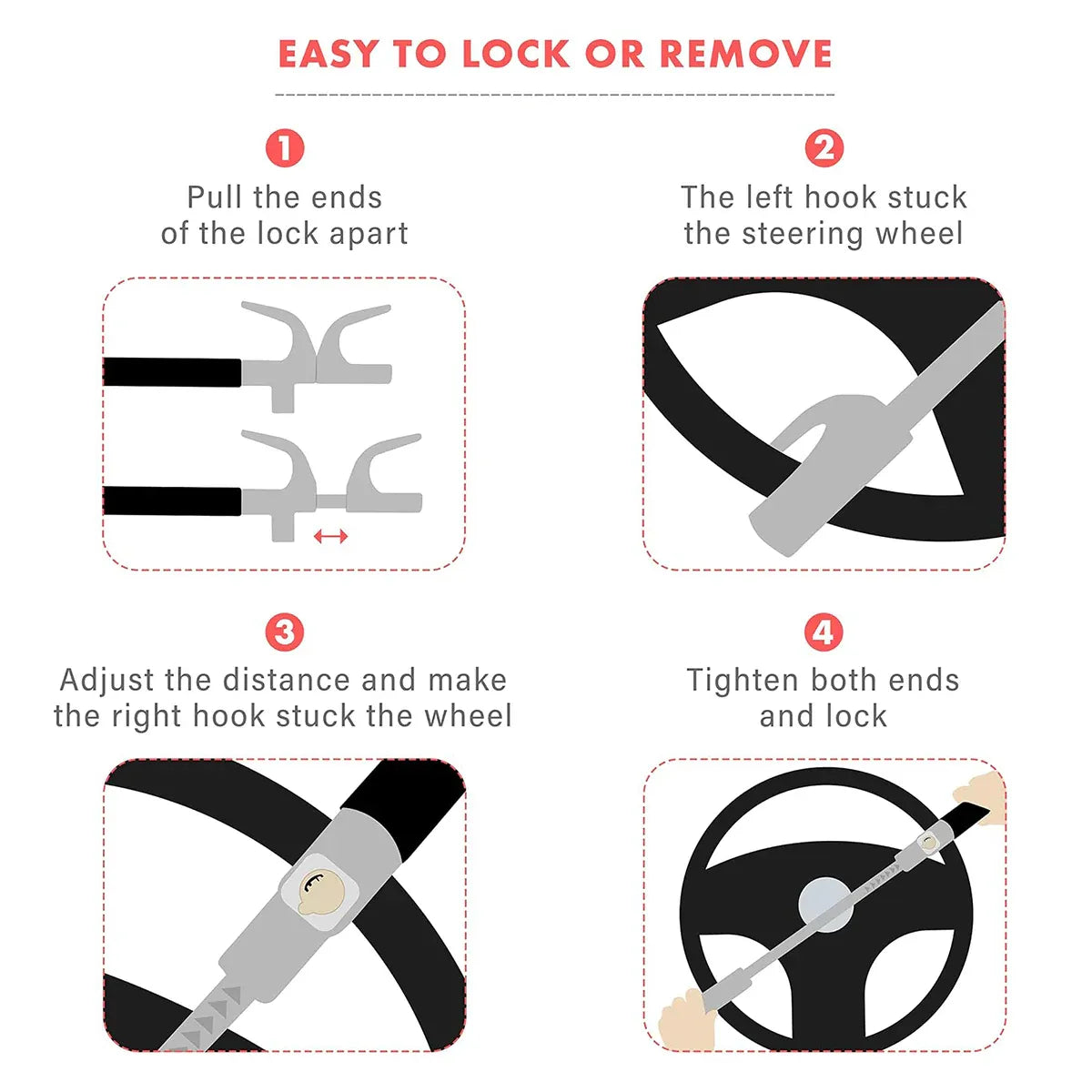 EASY TO LOCK OR REMOVE

1
Pull the ends of the lock apart

2
The left hook stuck the steering wheel

3
Adjust the distance and make the right hook stuck the wheel

4
Tighten both ends and lock