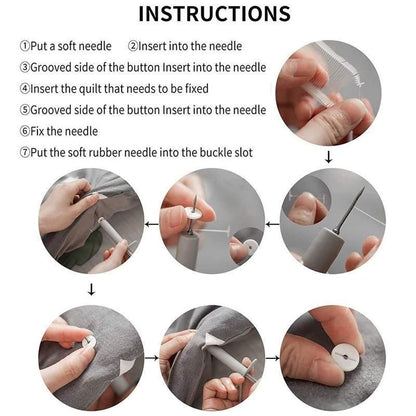 INSTRUCTIONS

①Put a soft needle ②Insert into the needle
③Grooved side of the button Insert into the needle
④Insert the quilt that needs to be fixed
⑤Grooved side of the button Insert into the needle
⑥Fix the needle
⑦Put the soft rubber needle into the buckle slot