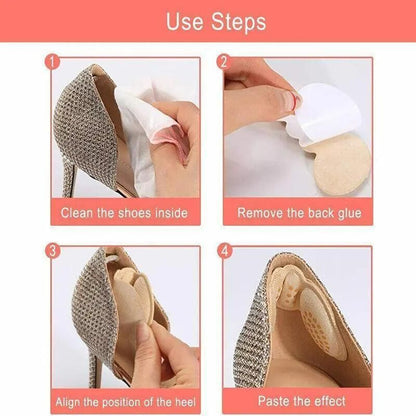 Use Steps

1

Clean the shoes inside

2

Remove the back glue

3

Align the position of the heel

4

Paste the effect