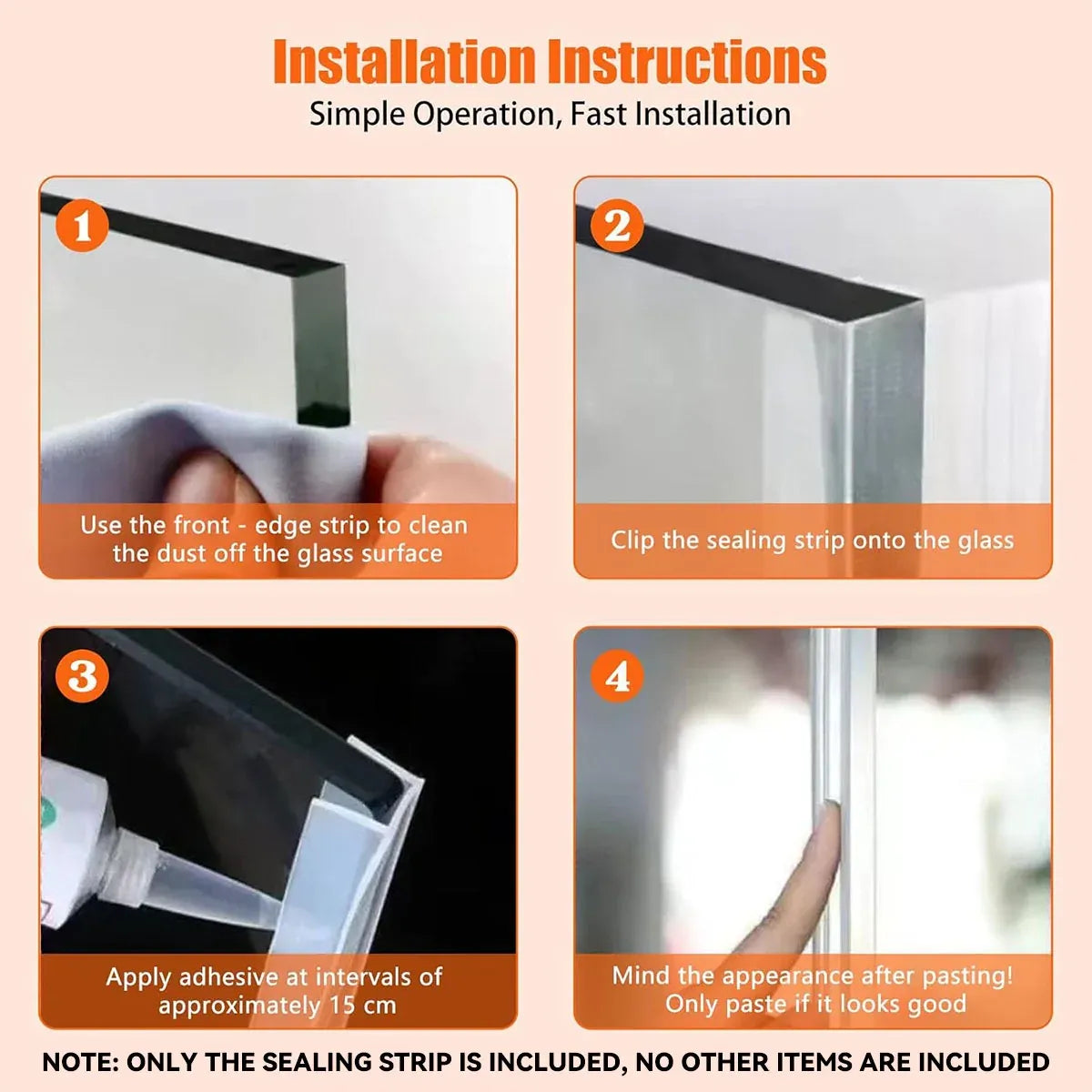 Installation Instructions

Simple Operation, Fast Installation

1

Use the front - edge strip to clean the dust off the glass surface

2

Clip the sealing strip onto the glass

3

Apply adhesive at intervals of approximately 15 cm

4

Mind the appearance after pasting! Only paste if it looks good

NOTE: ONLY THE SEALING STRIP IS INCLUDED, NO OTHER ITEMS ARE INCLUDED