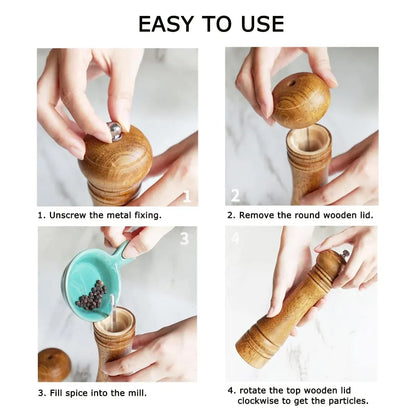 EASY TO USE

1

1. Unscrew the metal fixing.

2

2. Remove the round wooden lid.

3

3. Fill spice into the mill.

4

4. rotate the top wooden lid clockwise to get the particles.