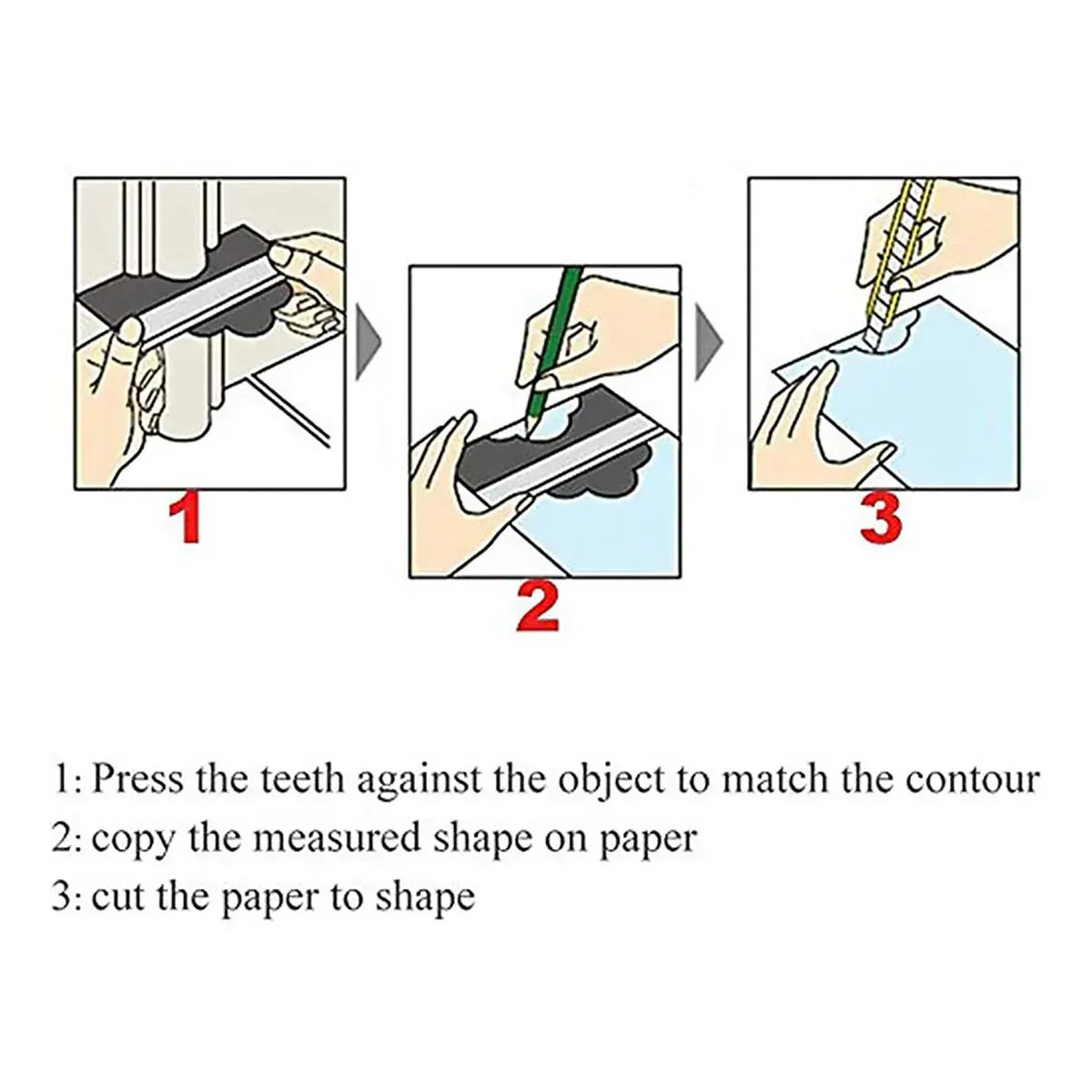 1

2

3

1: Press the teeth against the object to match the contour
2: copy the measured shape on paper
3: cut the paper to shape