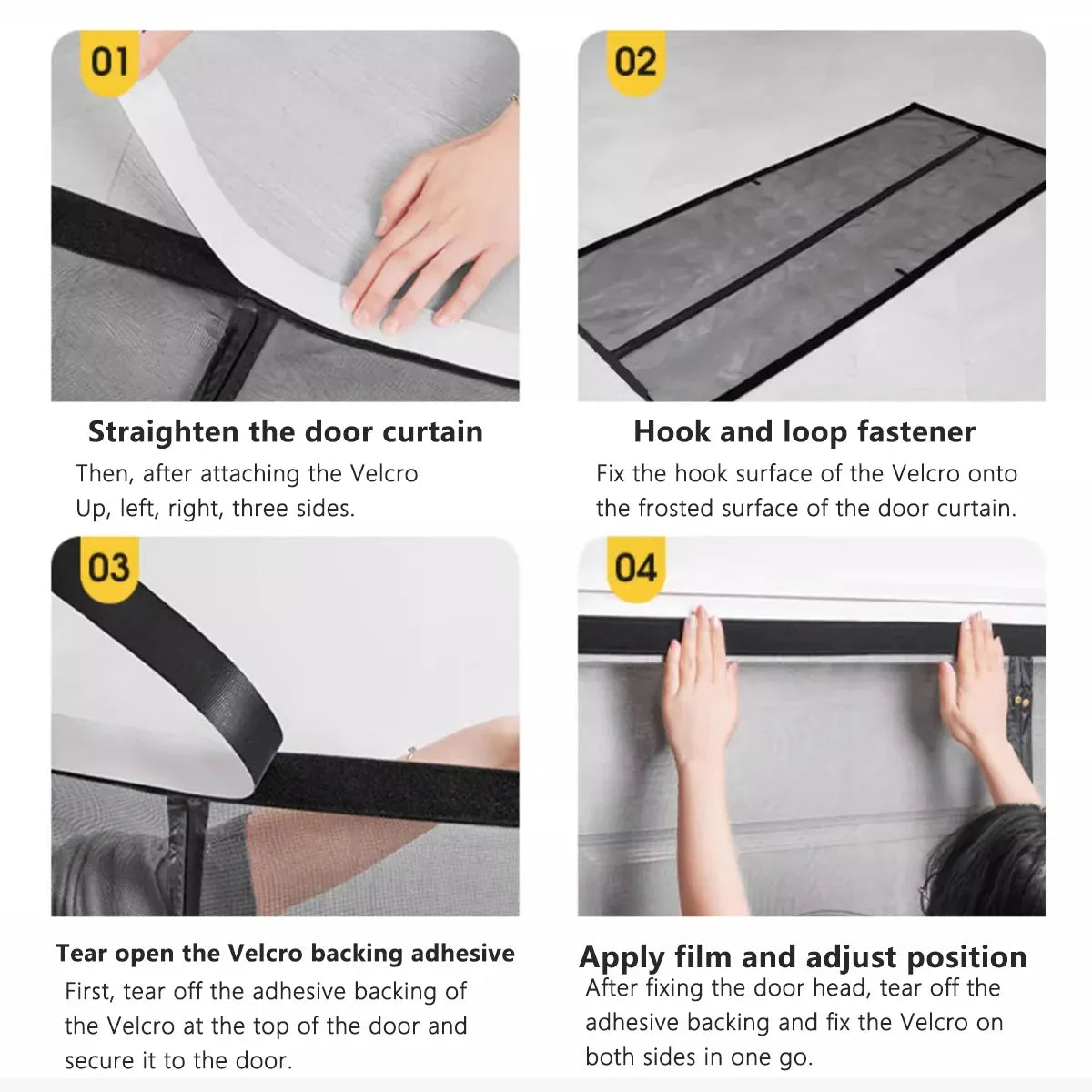 01

Straighten the door curtain

Then, after attaching the Velcro Up, left, right, three sides.

02

Hook and loop fastener

Fix the hook surface of the Velcro onto the frosted surface of the door curtain.

03

Tear open the Velcro backing adhesive

First, tear off the adhesive backing of the Velcro at the top of the door and secure it to the door.

04

Apply film and adjust position

After fixing the door head, tear off the adhesive backing and fix the Velcro on both sides in one go.