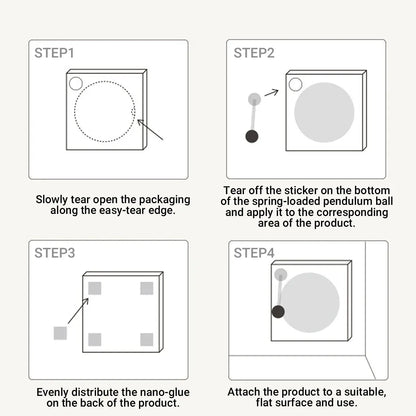 STEP1

Slowly tear open the packaging along the easy-tear edge.

STEP2

Tear off the sticker on the bottom of the spring-loaded pendulum ball and apply it to the corresponding area of the product.

STEP3

Evenly distribute the nano-glue on the back of the product.

STEP4

Attach the product to a suitable, flat surface and use.