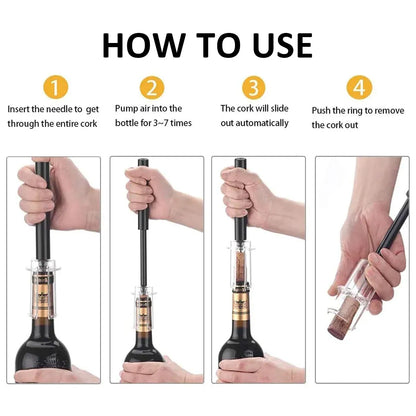 HOW TO USE

1
Insert the needle to get through the entire cork

2
Pump air into the bottle for 3~7 times

3
The cork will slide out automatically

4
Push the ring to remove the cork out