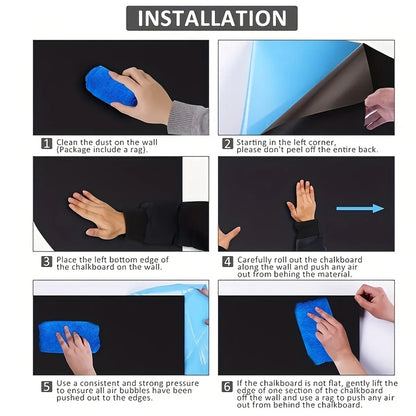 INSTALLATION

1 Clean the dust on the wall (Package include a rag).

2 Starting in the left corner, please don't peel off the entire back.

3 Place the left bottom edge of the chalkboard on the wall.

4 Carefully roll out the chalkboard along the wall and push any air out from behing the material.

5 Use a consistent and strong pressure to ensure all air bubbles have been pushed out to the edges.

6 If the chalkboard is not flat, gently lift the edge of one section of the chalkboard off the wall and use a rag to push any air out from behind the chalkboard.