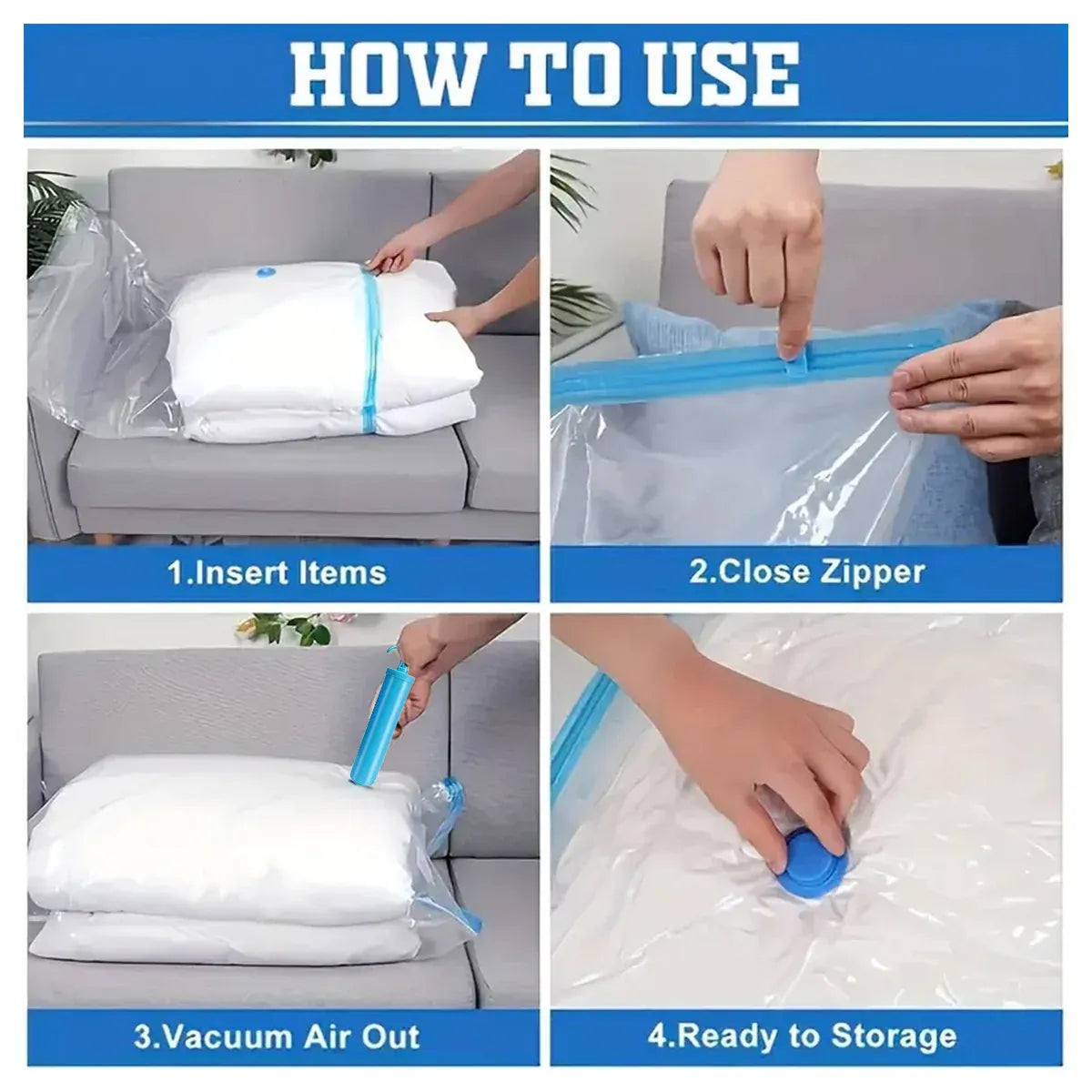 HOW TO USE

1.Insert Items

2.Close Zipper

3.Vacuum Air Out

4.Ready to Storage