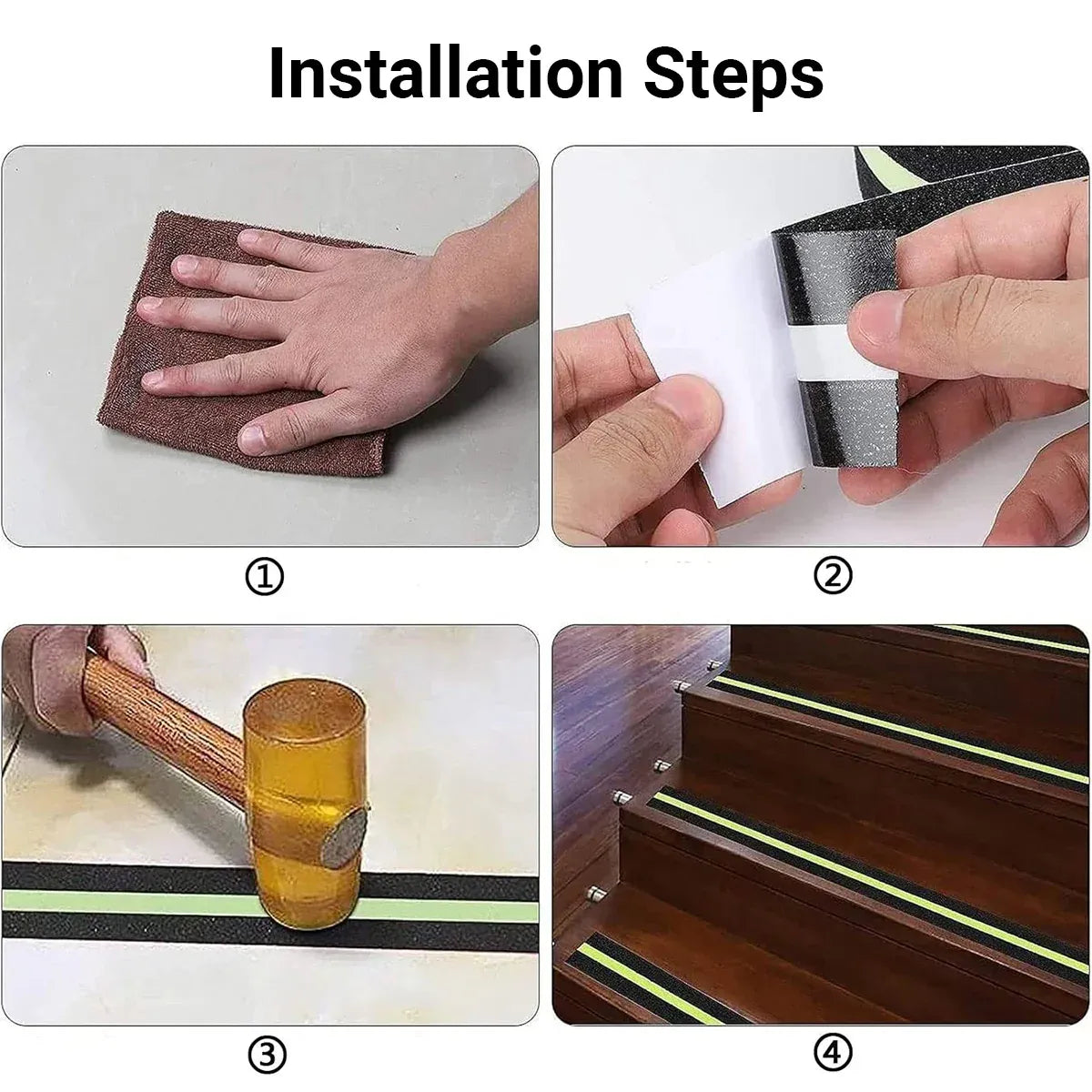 Installation Steps

①

②

③

④